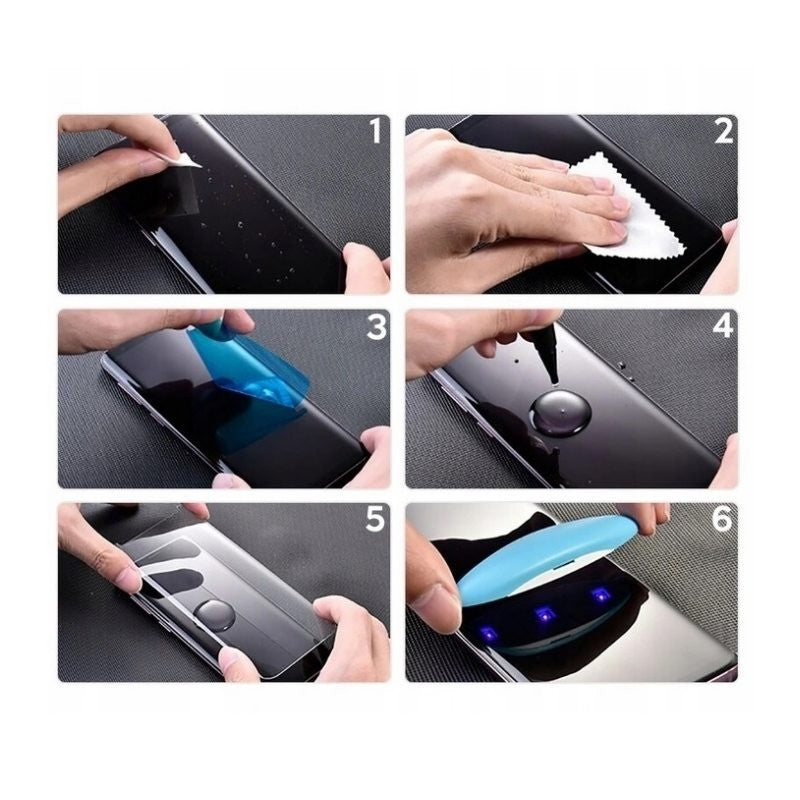 1

2

3

4

5

6