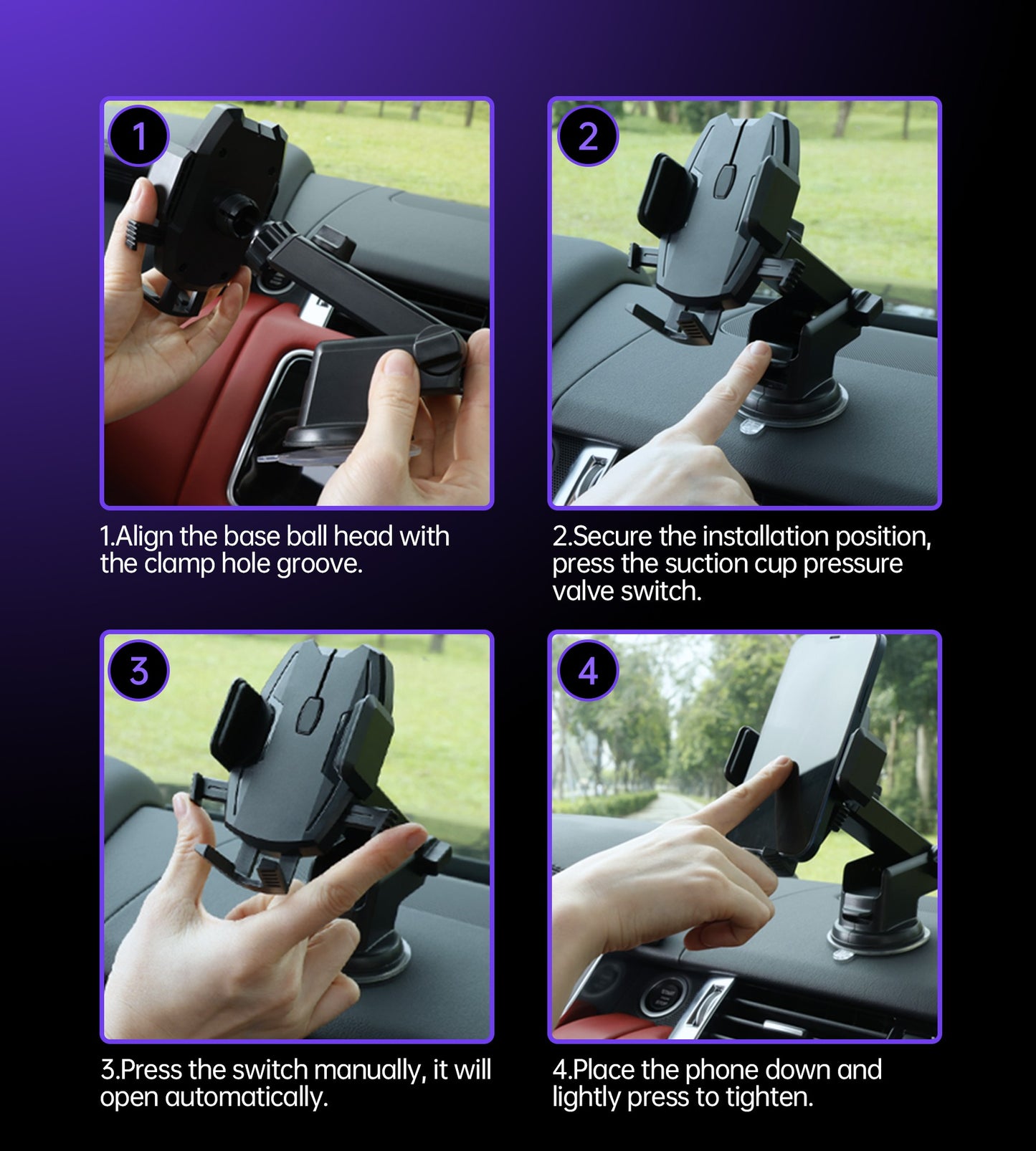 1

1.Align the base ball head with the clamp hole groove.

2

2.Secure the installation position, press the suction cup pressure valve switch.

3

3.Press the switch manually, it will open automatically.

4

4.Place the phone down and lightly press to tighten.