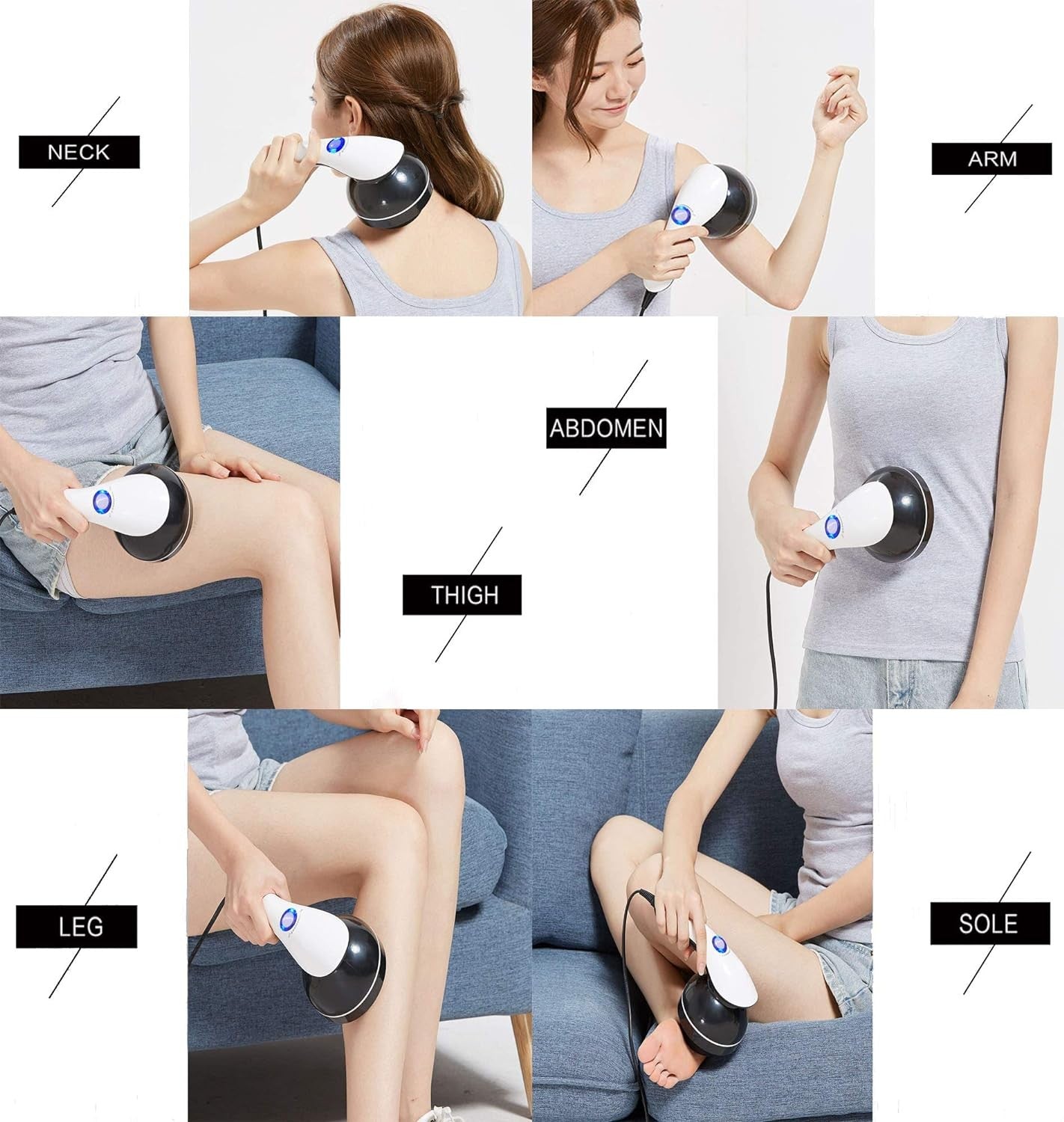 NECK

ARM

ABDOMEN

THIGH

LEG

SOLE